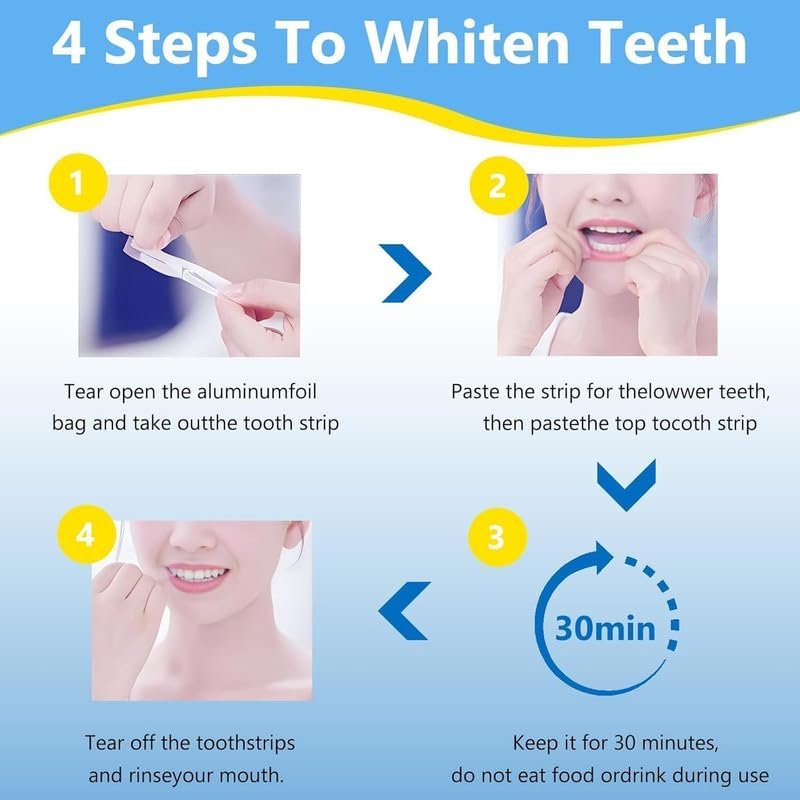 4 Steps To Whiten Teeth

1

Tear open the aluminumfoil bag and take outthe tooth strip

2

Paste the strip for thelowwer teeth, then pastethe top tocoth strip

3

30min

Keep it for 30 minutes, do not eat food ordrink during use

4

Tear off the toothstrips and rinseyour mouth.